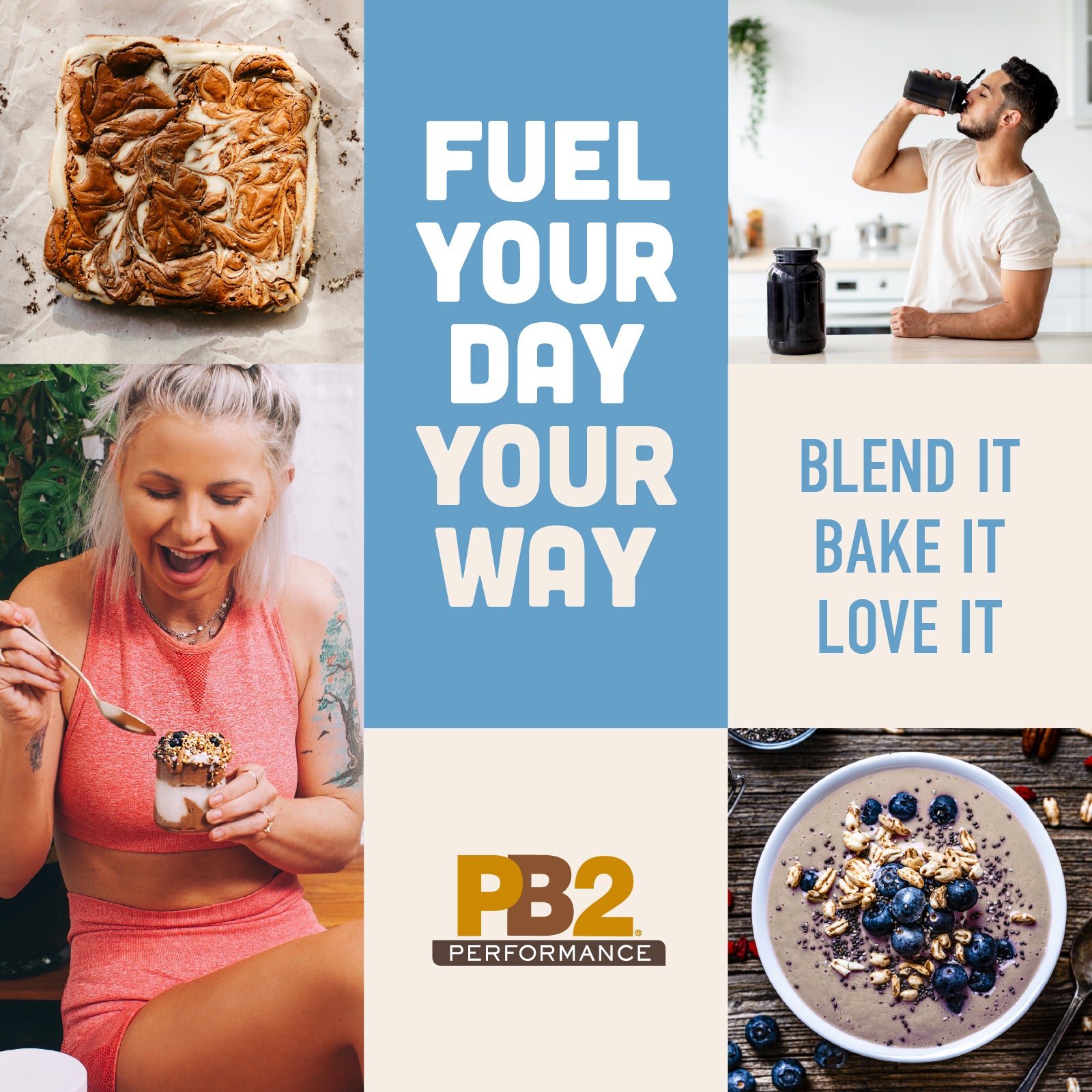 FUEL YOUR DAY YOUR WAY

BLEND IT
BAKE IT
LOVE IT

PB2®
PERFORMANCE